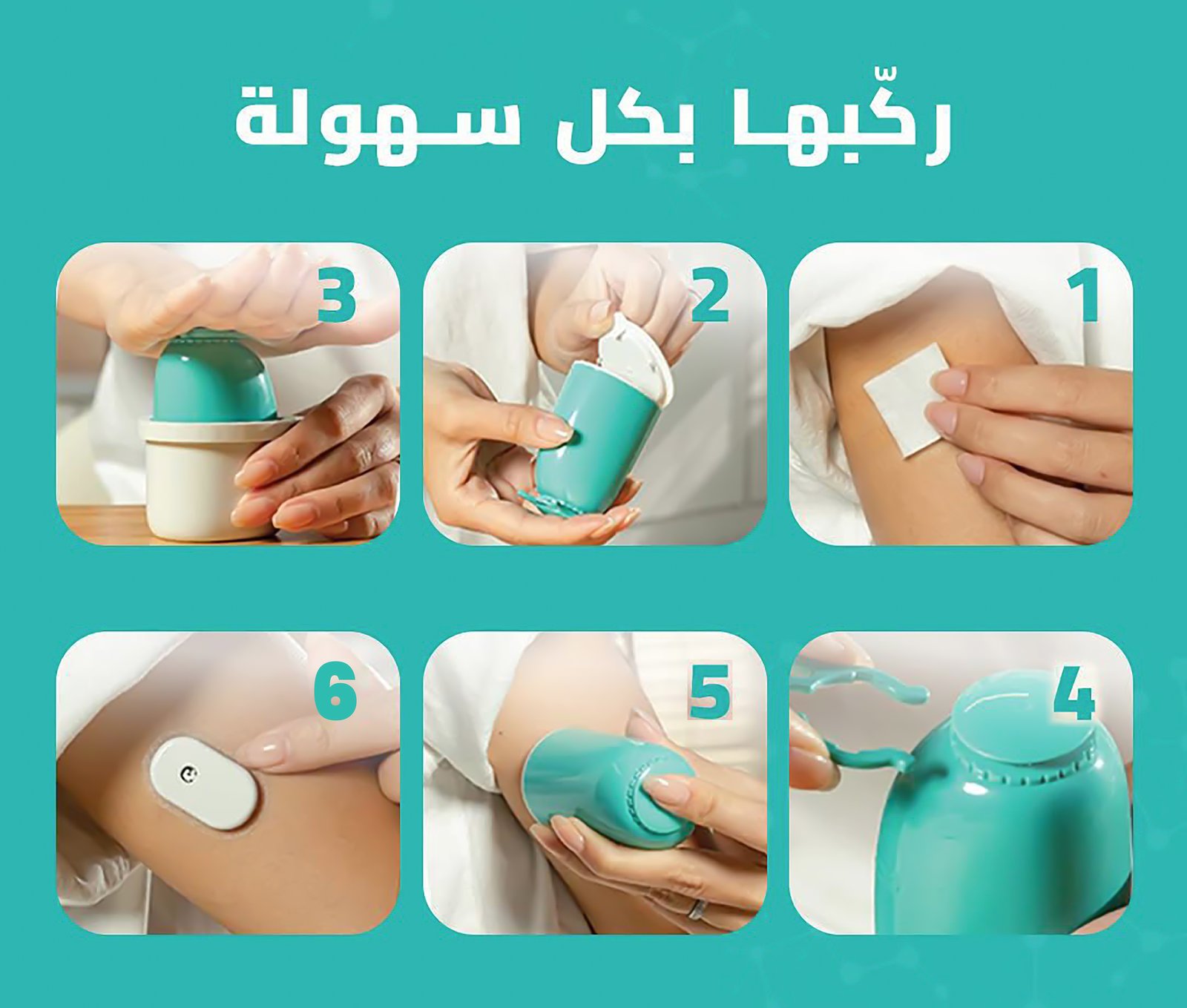 ركّبها بكل سهولة

1

2

3

4

5

6